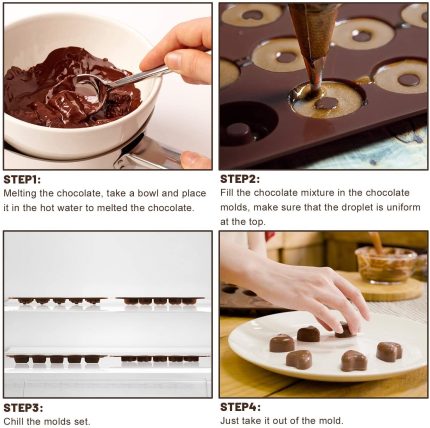 STEP1:
Melting the chocolate, take a bowl and place it in the hot water to melted the chocolate.

STEP2:
Fill the chocolate mixture in the chocolate molds, make sure that the droplet is uniform at the top.

STEP3:
Chill the molds set.

STEP4:
Just take it out of the mold.